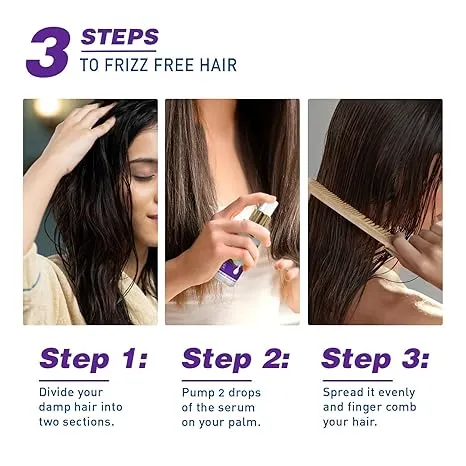 3 STEPS
TO FRIZZ FREE HAIR

Step 1:
Divide your damp hair into two sections.

Step 2:
Pump 2 drops of the serum on your palm.

Step 3:
Spread it evenly and finger comb your hair.